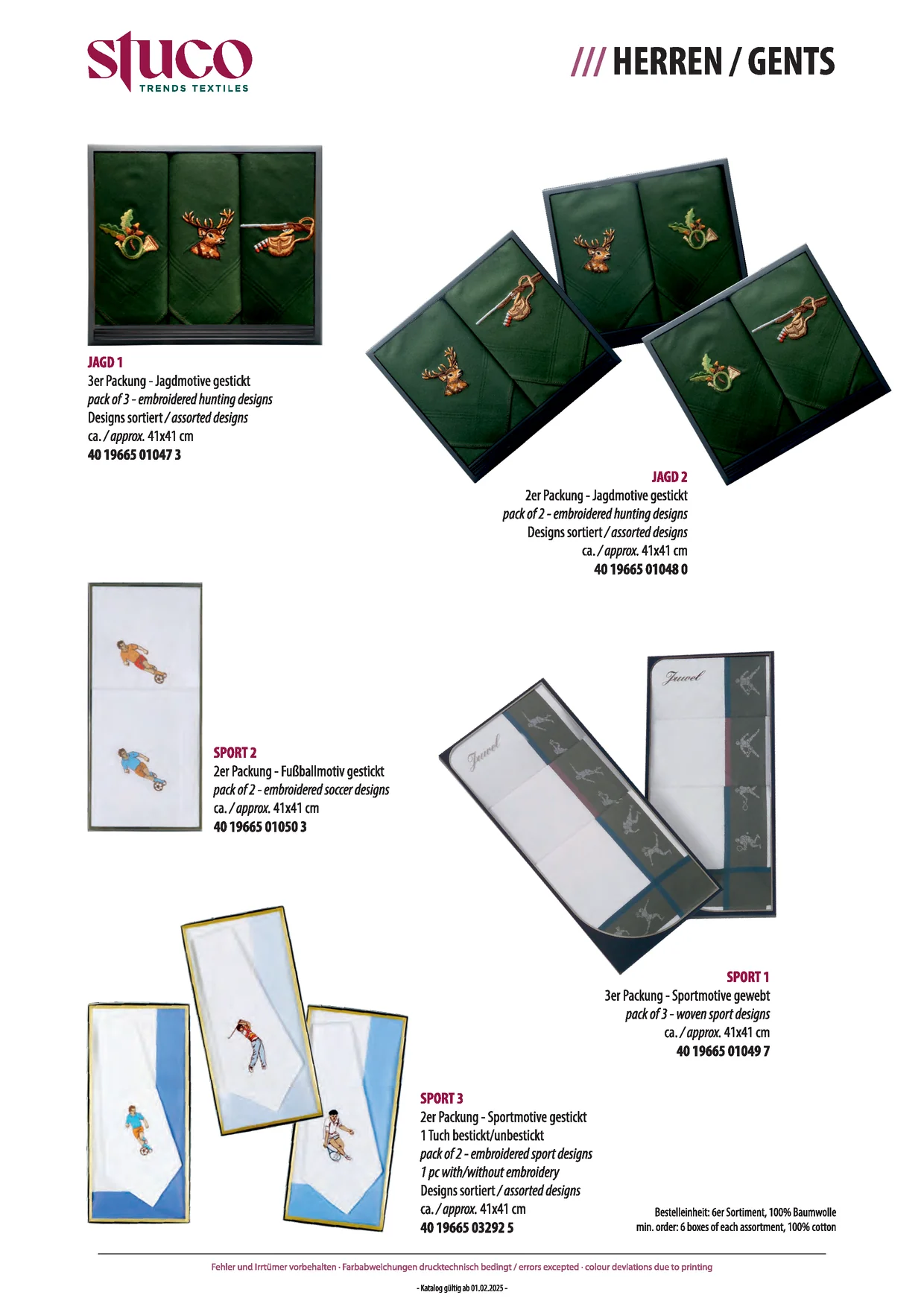 stuco
TRENDS TEXTILES

/// HERREN / GENTS

JAGD 1
3er Packung - Jagdmotive gestickt
pack of 3 - embroidered hunting designs
Designs sortiert / assorted designs
ca. / approx. 41x41 cm
40 19665 01047 3

JAGD 2
2er Packung - Jagdmotive gestickt
pack of 2 - embroidered hunting designs
Designs sortiert / assorted designs
ca. / approx. 41x41 cm
40 19665 01048 0

SPORT 2
2er Packung - Fußballmotiv gestickt
pack of 2 - embroidered soccer designs
ca. / approx. 41x41 cm
40 19665 01050 3

Juwel

Juwel

SPORT 1
3er Packung - Sportmotive gewebt
pack of 3 - woven sport designs
ca. / approx. 41x41 cm
40 19665 01049 7

SPORT 3
2er Packung - Sportmotive gestickt
1 Tuch bestickt/unbestickt
pack of 2 - embroidered sport designs
1 pc with/without embroidery
Designs sortiert / assorted designs
ca. / approx. 41x41 cm
40 19665 03292 5

Bestelleinheit: 6er Sortiment, 100% Baumwolle
min. order: 6 boxes of each assortment, 100% cotton

Fehler und Irrtümer vorbehalten · Farbabweichungen drucktechnisch bedingt / errors excepted · colour deviations due to printing

- Katalog gültig ab 01.02.2025 -