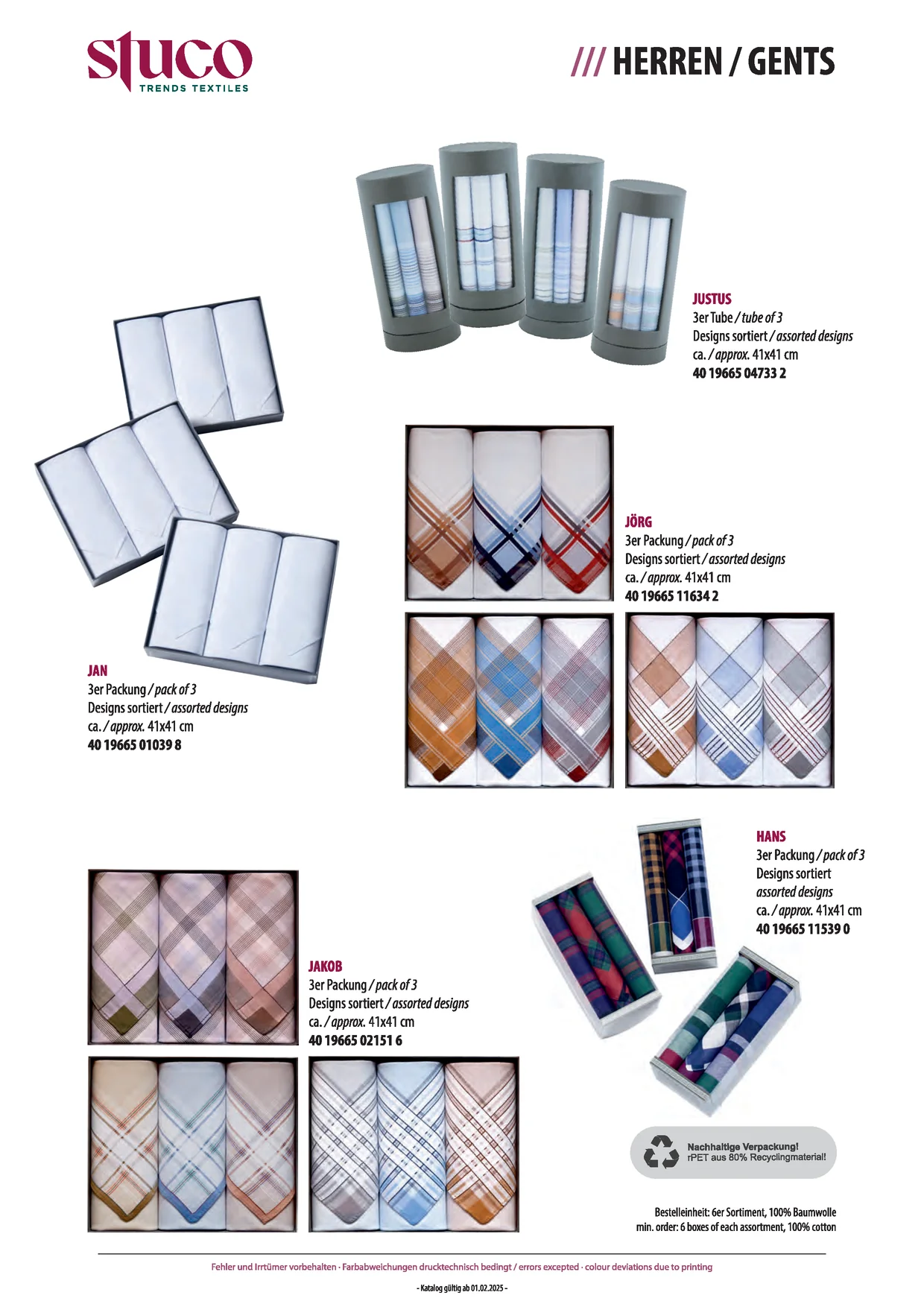 stuco
TRENDS TEXTILES

/// HERREN / GENTS

JUSTUS
3er Tube / tube of 3
Designs sortiert / assorted designs
ca. / approx. 41x41 cm
40 19665 04733 2

JÖRG
3er Packung / pack of 3
Designs sortiert / assorted designs
ca. / approx. 41x41 cm
40 19665 11634 2

JAN
3er Packung / pack of 3
Designs sortiert / assorted designs
ca. / approx. 41x41 cm
40 19665 01039 8

HANS
3er Packung / pack of 3
Designs sortiert
assorted designs
ca. / approx. 41x41 cm
40 19665 11539 0

JAKOB
3er Packung / pack of 3
Designs sortiert / assorted designs
ca. / approx. 41x41 cm
40 19665 02151 6

Nachhaltige Verpackung!
rPET aus 80% Recyclingmaterial!

Bestelleinheit: 6er Sortiment, 100% Baumwolle
min. order: 6 boxes of each assortment, 100% cotton

Fehler und Irrtümer vorbehalten · Farbabweichungen drucktechnisch bedingt / errors excepted · colour deviations due to printing

- Katalog gültig ab 01.02.2025 -